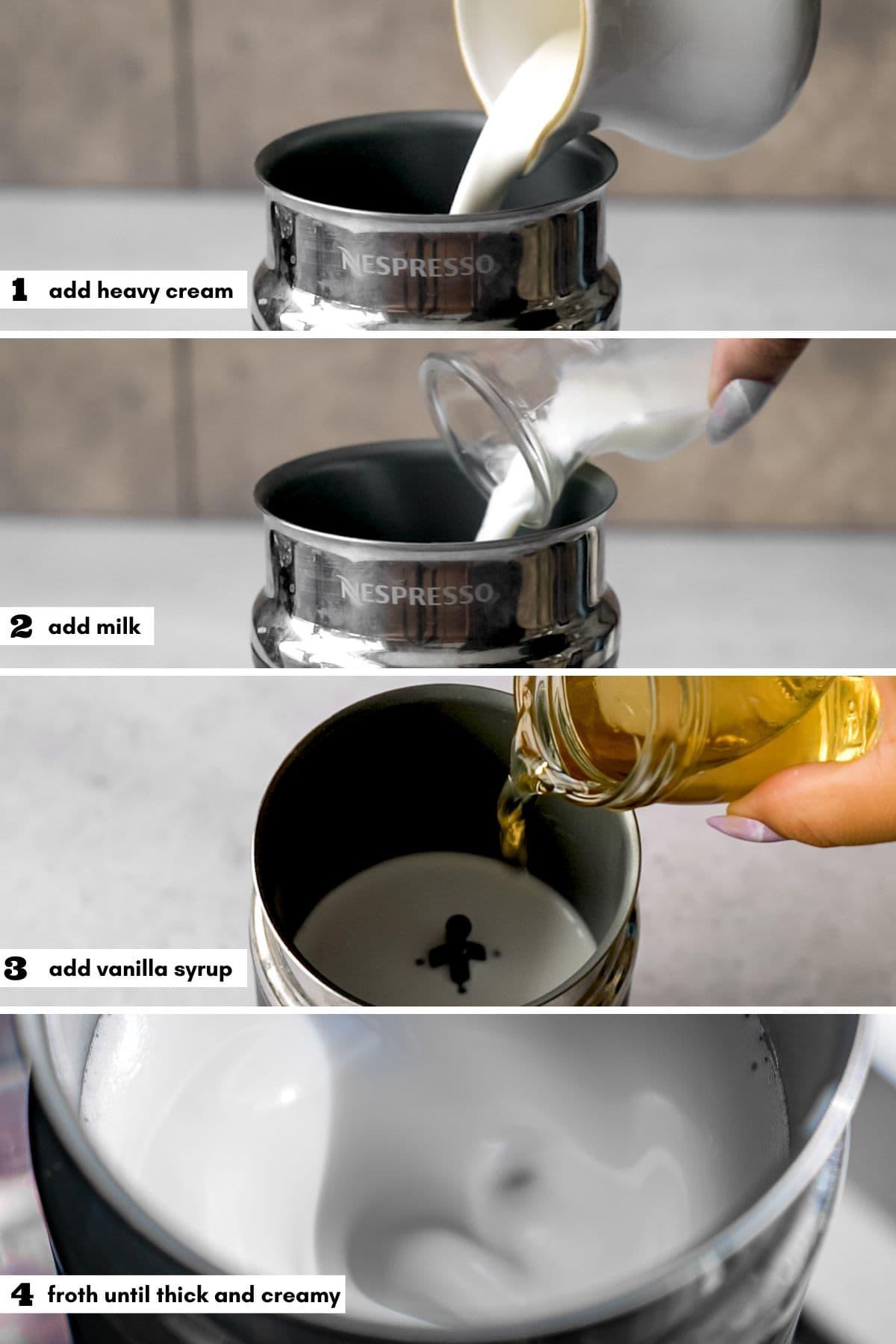 NESPRESSO

1 add heavy cream

NESPRESSO

2 add milk

3 add vanilla syrup

4 froth until thick and creamy